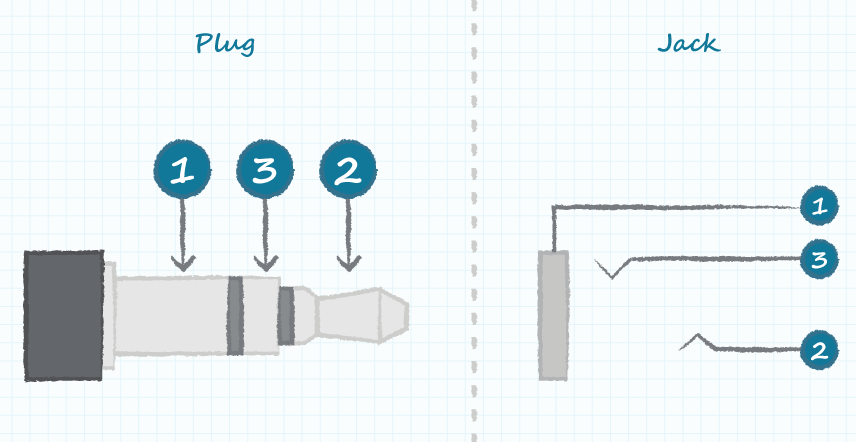 Plug

1 3 2

Jack

1
3
2